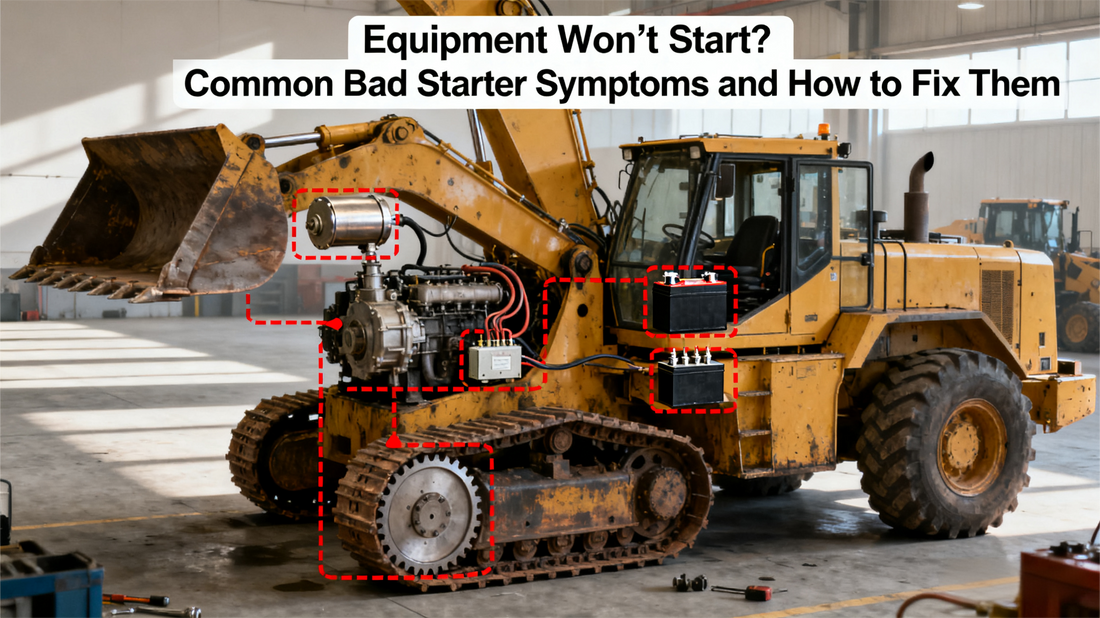 Equipment Won't Start?
Common Bad Starter Symptoms and How to Fix Them