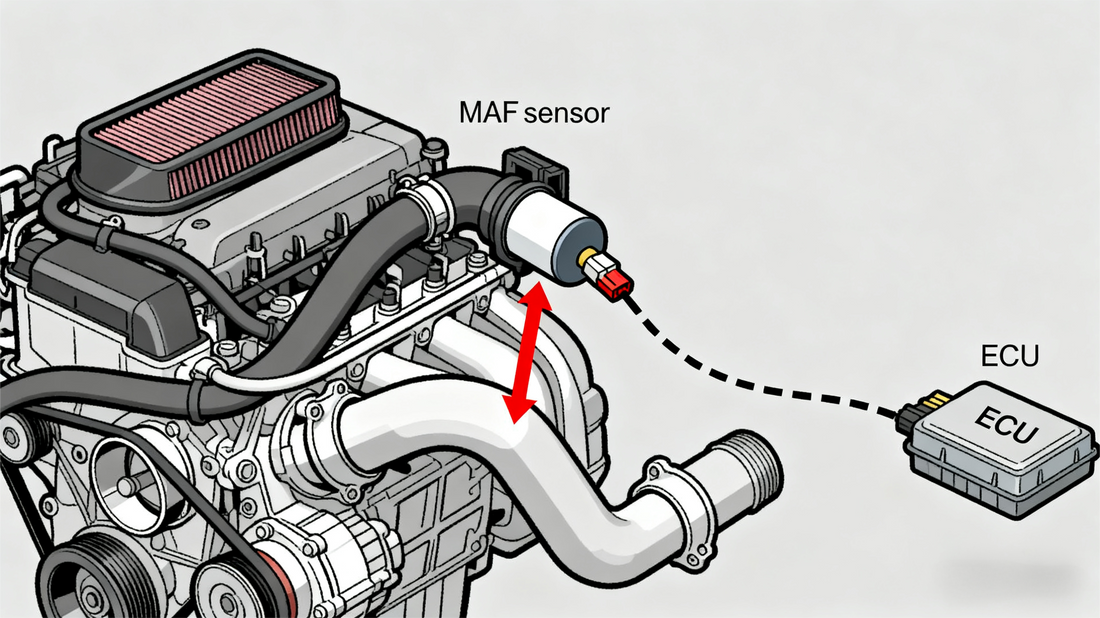 MAF sensor

ECU

ECU